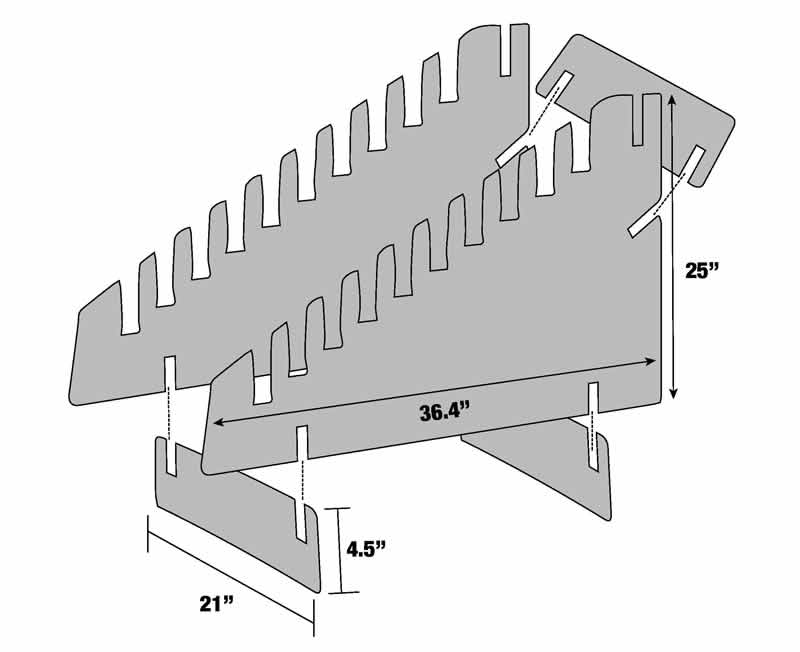 25”

36.4”

4.5”

21”